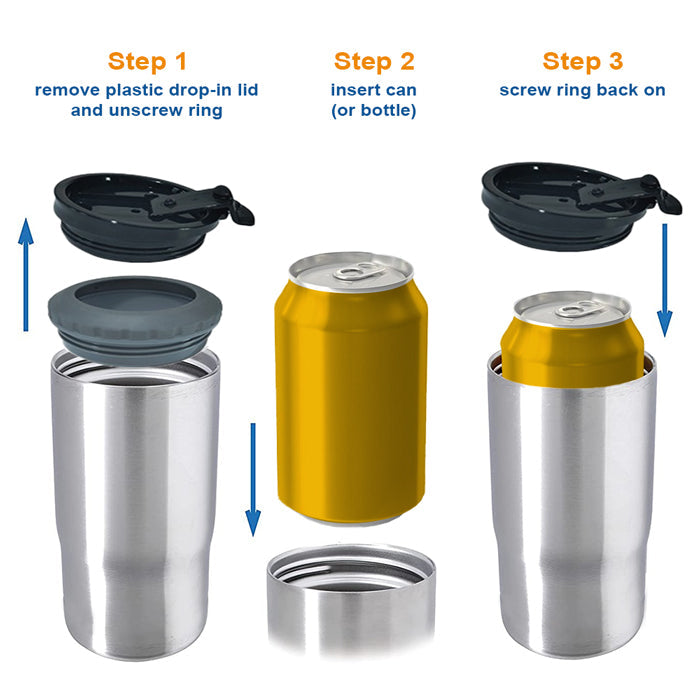 Step 1
remove plastic drop-in lid and unscrew ring

Step 2
insert can (or bottle)

Step 3
screw ring back on